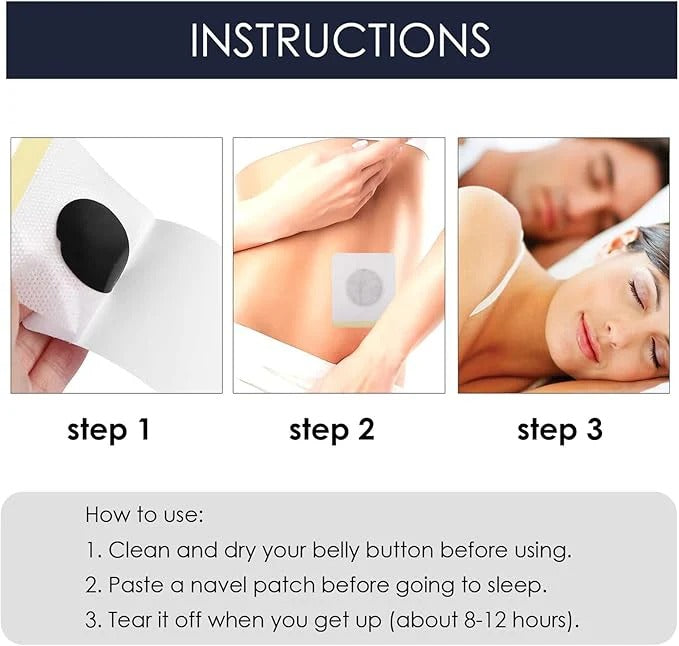 INSTRUCTIONS

step 1

step 2

step 3

How to use:
1. Clean and dry your belly button before using.
2. Paste a navel patch before going to sleep.
3. Tear it off when you get up (about 8-12 hours).